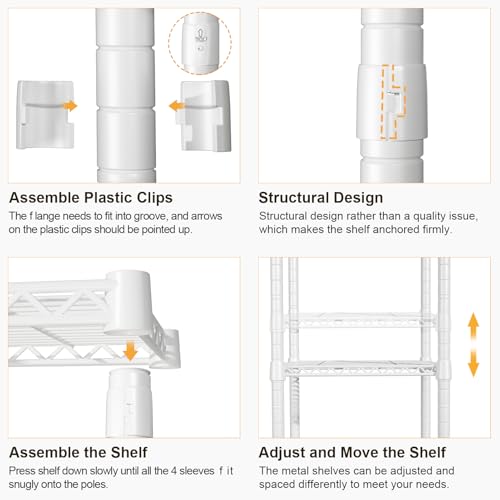 Assemble Plastic Clips

The f lange needs to fit into groove, and arrows on the plastic clips should be pointed up.

Structural Design

Structural design rather than a quality issue, which makes the shelf anchored firmly.

Assemble the Shelf

Press shelf down slowly until all the 4 sleeves f it snugly onto the poles.

Adjust and Move the Shelf

The metal shelves can be adjusted and spaced differently to meet your needs.