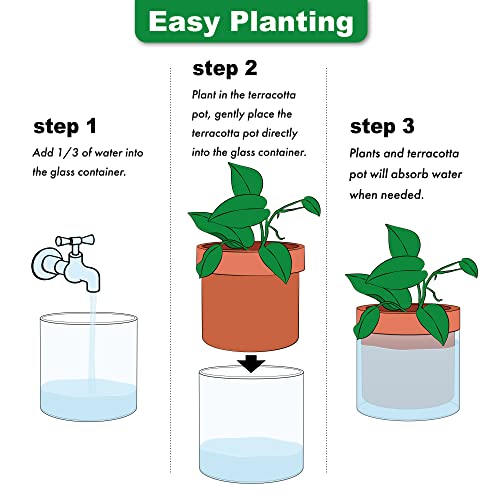 Easy Planting

step 1
Add 1/3 of water into the glass container.

step 2
Plant in the terracotta pot, gently place the terracotta pot directly into the glass container.

step 3
Plants and terracotta pot will absorb water when needed.