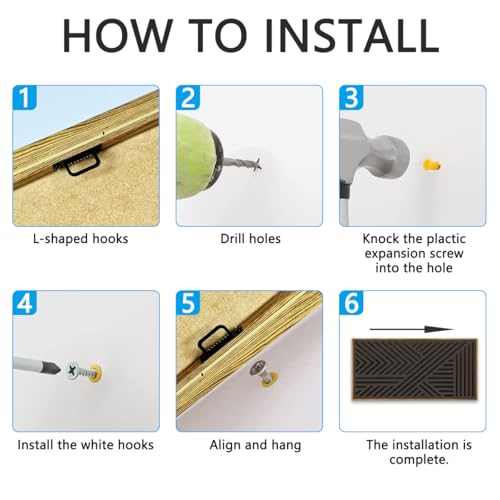 HOW TO INSTALL

1
L-shaped hooks

2
Drill holes

3
Knock the plactic expansion screw into the hole

4
Install the white hooks

5
Align and hang

6
The installation is complete.