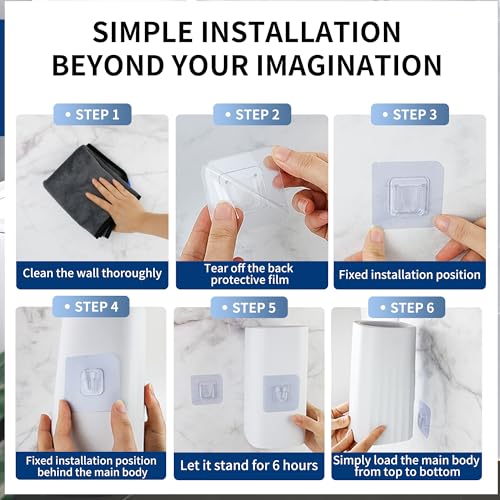 SIMPLE INSTALLATION
BEYOND YOUR IMAGINATION

• STEP 1

Clean the wall thoroughly

• STEP 2

Tear off the back protective film

• STEP 3

Fixed installation position

• STEP 4

Fixed installation position behind the main body

• STEP 5

Let it stand for 6 hours

• STEP 6

Simply load the main body from top to bottom