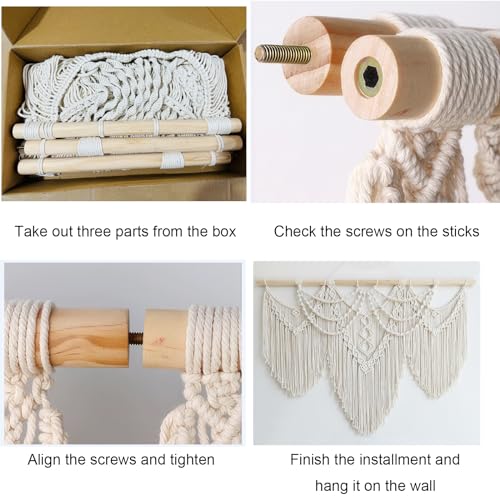 Take out three parts from the box

Check the screws on the sticks

Align the screws and tighten

Finish the installment and hang it on the wall