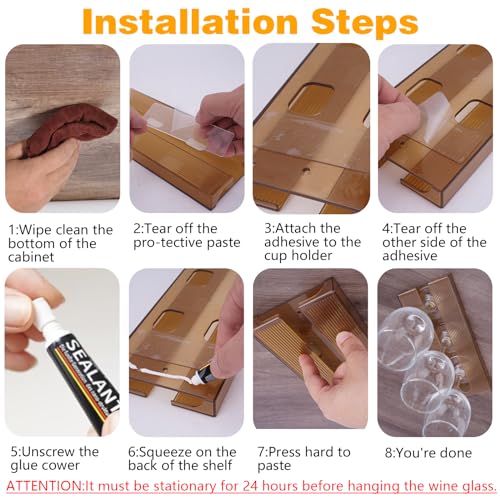 Installation Steps

1:Wipe clean the bottom of the cabinet

2:Tear off the pro-tective paste

3:Attach the adhesive to the cup holder

4:Tear off the other side of the adhesive

SEALANT

5:Unscrew the glue cower

6:Squeeze on the back of the shelf

7:Press hard to paste

8:You're done

ATTENTION:It must be stationary for 24 hours before hanging the wine glass.