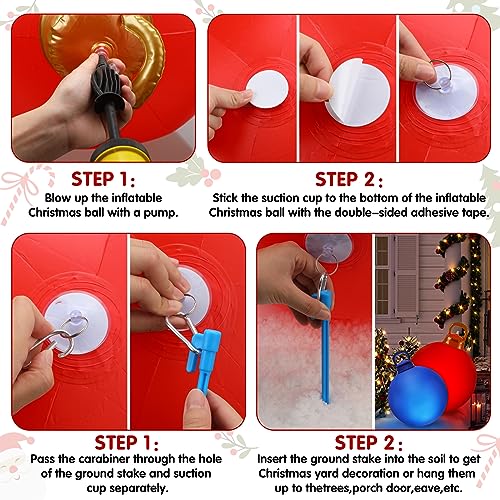 STEP 1:
Blow up the inflatable Christmas ball with a pump.

STEP 2:
Stick the suction cup to the bottom of the inflatable Christmas ball with the double-sided adhesive tape.

STEP 1:
Pass the carabiner through the hole of the ground stake and suction cup separately.

STEP 2:
Insert the ground stake into the soil to get Christmas yard decoration or hang them up to thetrees,porch door,eave,etc.