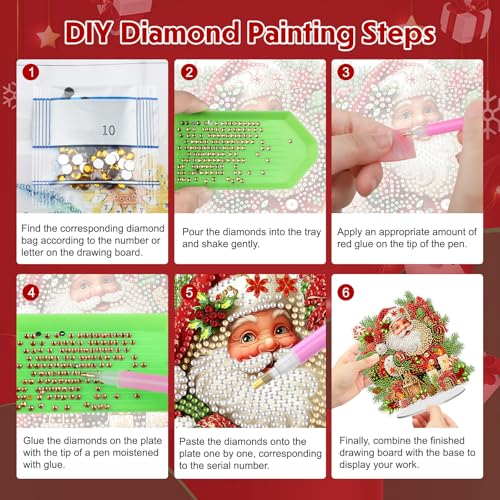 DIY Diamond Painting Steps

1

10

Find the corresponding diamond bag according to the number or letter on the drawing board.

2

Pour the diamonds into the tray and shake gently.

3

Apply an appropriate amount of red glue on the tip of the pen.

4

Glue the diamonds on the plate with the tip of a pen moistened with glue.

5

Paste the diamonds onto the plate one by one, corresponding to the serial number.

6

Finally, combine the finished drawing board with the base to display your work.