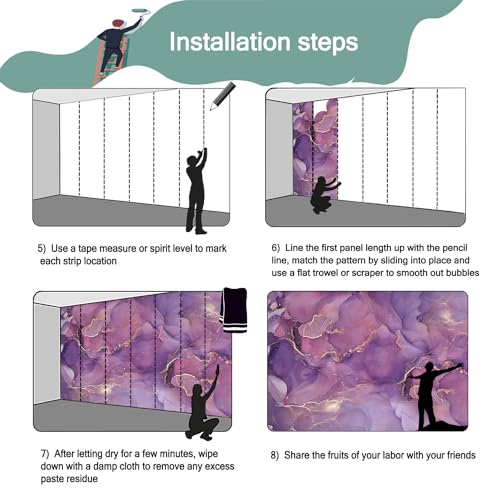 Installation steps

5) Use a tape measure or spirit level to mark each strip location

6) Line the first panel length up with the pencil line, match the pattern by sliding into place and use a flat trowel or scraper to smooth out bubbles

7) After letting dry for a few minutes, wipe down with a damp cloth to remove any excess paste residue

8) Share the fruits of your labor with your friends