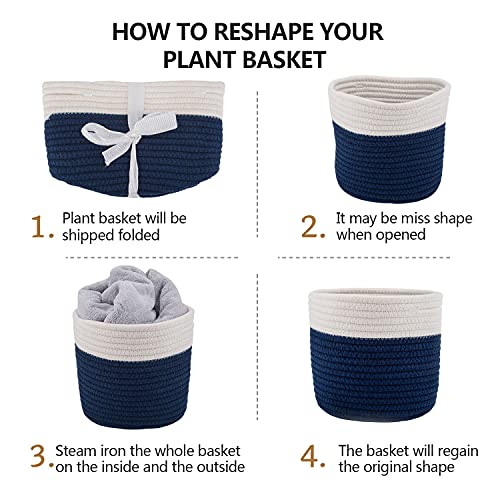 HOW TO RESHAPE YOUR PLANT BASKET

1. Plant basket will be shipped folded

2. It may be miss shape when opened

3. Steam iron the whole basket on the inside and the outside

4. The basket will regain the original shape