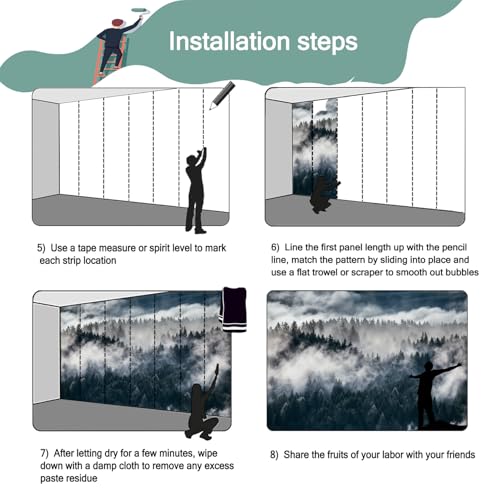 Installation steps

5) Use a tape measure or spirit level to mark each strip location

6) Line the first panel length up with the pencil line, match the pattern by sliding into place and use a flat trowel or scraper to smooth out bubbles

7) After letting dry for a few minutes, wipe down with a damp cloth to remove any excess paste residue

8) Share the fruits of your labor with your friends