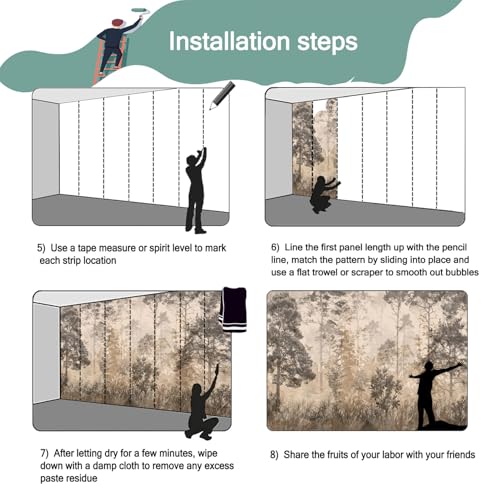 Installation steps

5) Use a tape measure or spirit level to mark each strip location

6) Line the first panel length up with the pencil line, match the pattern by sliding into place and use a flat trowel or scraper to smooth out bubbles

7) After letting dry for a few minutes, wipe down with a damp cloth to remove any excess paste residue

8) Share the fruits of your labor with your friends