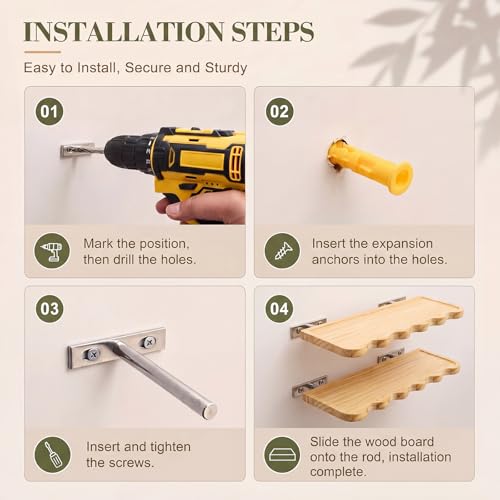 INSTALLATION STEPS

Easy to Install, Secure and Sturdy

01

Mark the position, then drill the holes.

02

Insert the expansion anchors into the holes.

03

Insert and tighten the screws.

04

Slide the wood board onto the rod, installation complete.