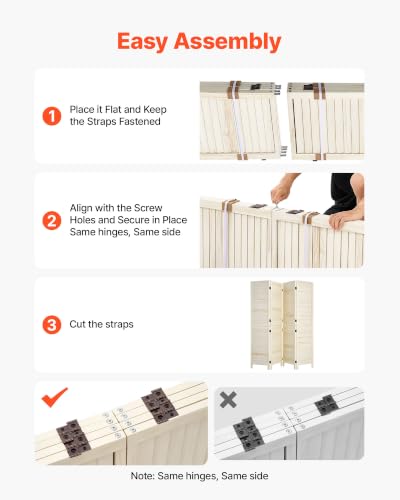 Easy Assembly

1 Place it Flat and Keep the Straps Fastened

2 Align with the Screw Holes and Secure in Place Same hinges, Same side

3 Cut the straps

Note: Same hinges, Same side