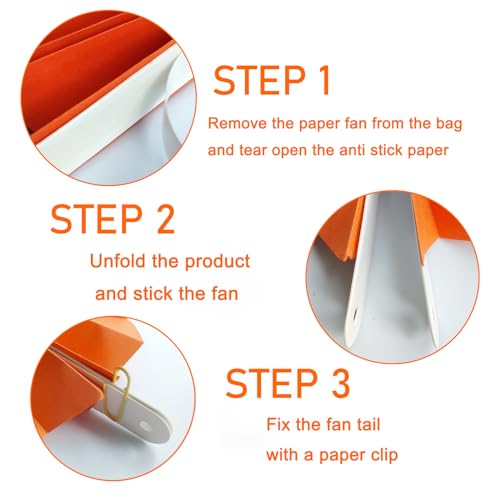 STEP 1

Remove the paper fan from the bag and tear open the anti stick paper

STEP 2

Unfold the product and stick the fan

STEP 3

Fix the fan tail with a paper clip