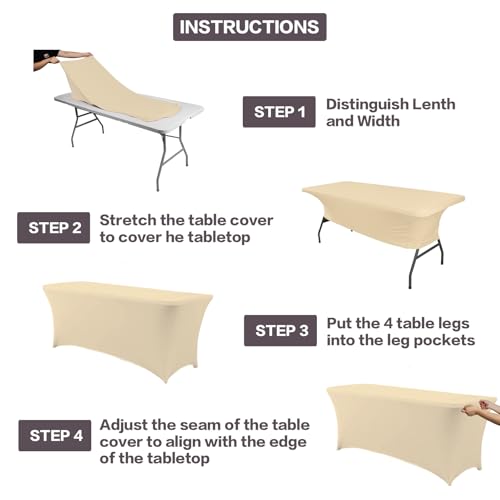 INSTRUCTIONS

STEP 1 Distinguish Lenth and Width

STEP 2 Stretch the table cover to cover he tabletop

STEP 3 Put the 4 table legs into the leg pockets

STEP 4 Adjust the seam of the table cover to align with the edge of the tabletop