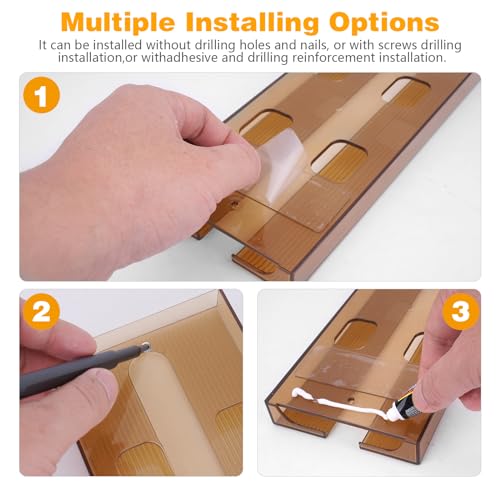 Multiple Installing Options

It can be installed without drilling holes and nails, or with screws drilling installation,or withadhesive and drilling reinforcement installation.

1

2

3