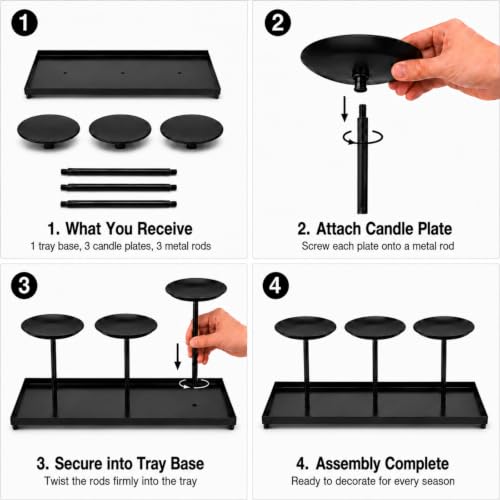 1

1. What You Receive

1 tray base, 3 candle plates, 3 metal rods

2

2. Attach Candle Plate

Screw each plate onto a metal rod

3

3. Secure into Tray Base

Twist the rods firmly into the tray

4

4. Assembly Complete

Ready to decorate for every season