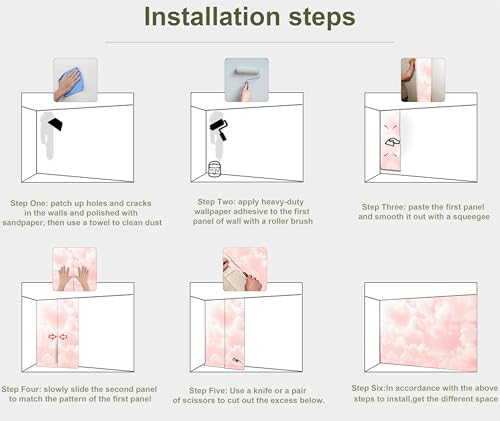 Installation steps

Step One: patch up holes and cracks in the walls and polished with sandpaper, then use a towel to clean dust

Step Two: apply heavy-duty wallpaper adhesive to the first panel of wall with a roller brush

Step Three: paste the first panel and smooth it out with a squeegee

Step Four: slowly slide the second panel to match the pattern of the first panel

Step Five: Use a knife or a pair of scissors to cut out the excess below.

Step Six:In accordance with the above steps to install,get the different space