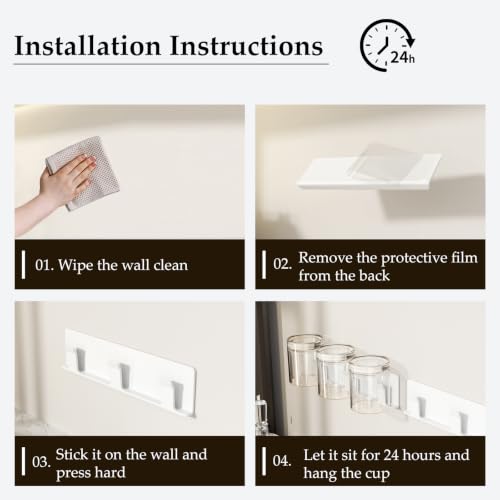 Installation Instructions

24h

01. Wipe the wall clean

02. Remove the protective film from the back

03. Stick it on the wall and press hard

04. Let it sit for 24 hours and hang the cup