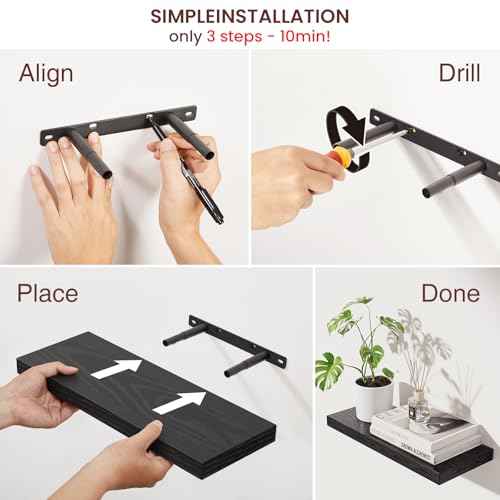 SIMPLEINSTALLATION
only 3 steps - 10min!

Align

Drill

Place

Done