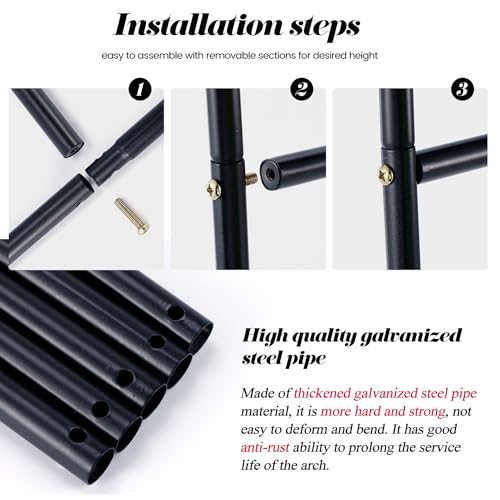 Installation steps

easy to assemble with removable sections for desired height

1

2

3

High quality galvanized steel pipe

Made of thickened galvanized steel pipe material, it is more hard and strong, not easy to deform and bend. It has good anti-rust ability to prolong the service life of the arch.