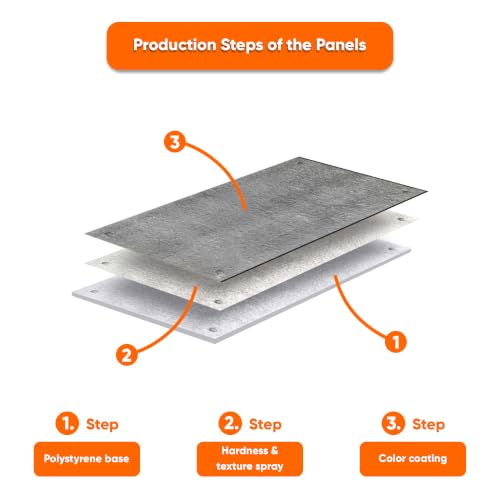 Production Steps of the Panels

3

2

1

1. Step

Polystyrene base

2. Step

Hardness & texture spray

3. Step

Color coating