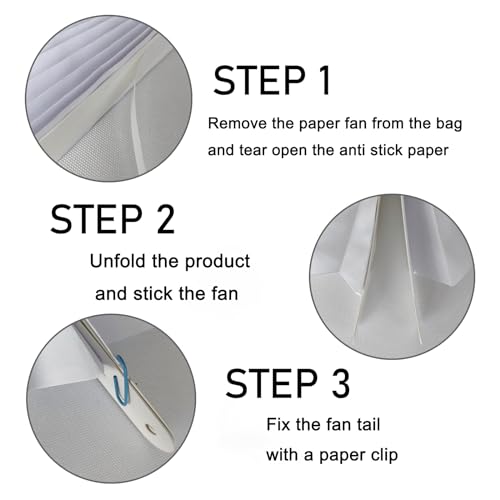 STEP 1

Remove the paper fan from the bag and tear open the anti stick paper

STEP 2

Unfold the product and stick the fan

STEP 3

Fix the fan tail with a paper clip