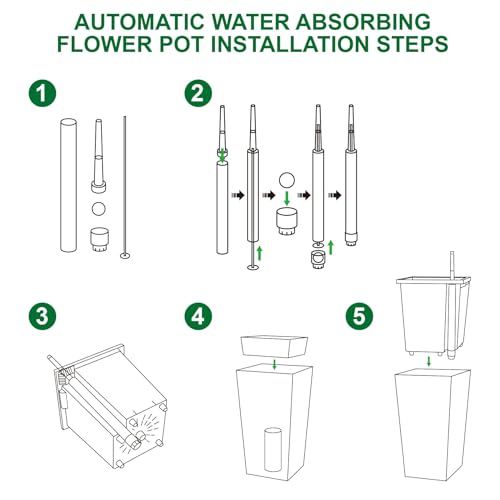 AUTOMATIC WATER ABSORBING FLOWER POT INSTALLATION STEPS

1

2

3

4

5