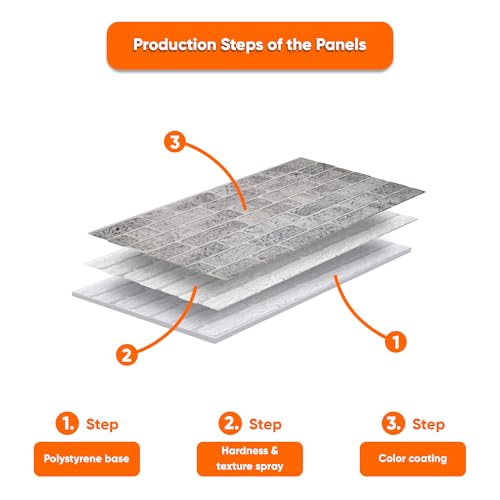 Production Steps of the Panels

3

2

1

1. Step
Polystyrene base

2. Step
Hardness & texture spray

3. Step
Color coating