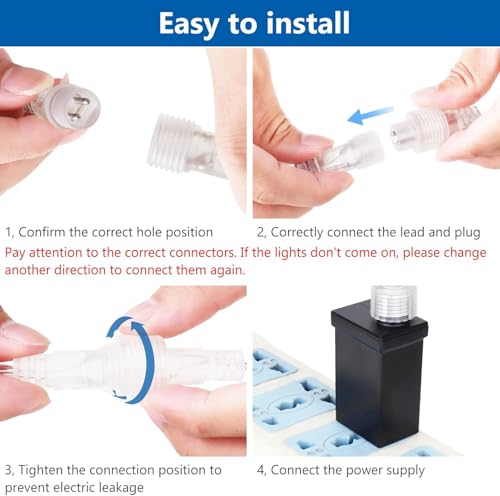 Easy to install

1, Confirm the correct hole position

2, Correctly connect the lead and plug

Pay attention to the correct connectors. If the lights don't come on, please change another direction to connect them again.

3, Tighten the connection position to prevent electric leakage

4, Connect the power supply