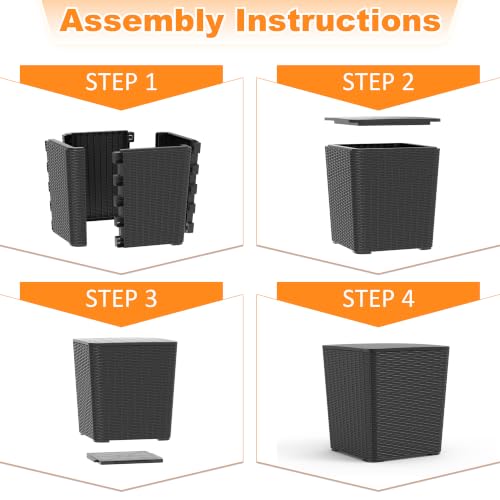 Assembly Instructions

STEP 1

STEP 2

STEP 3

STEP 4