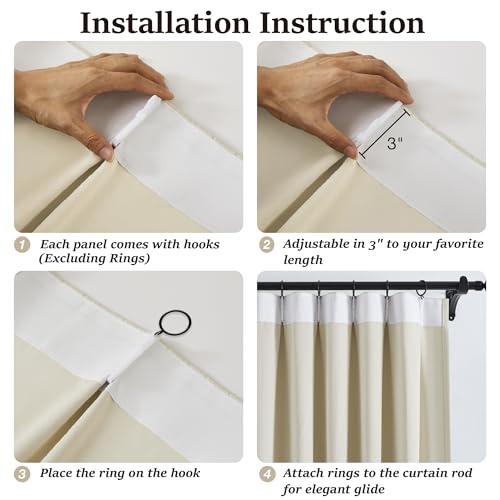 Installation Instruction

3"

1 Each panel comes with hooks (Excluding Rings)

2 Adjustable in 3" to your favorite length

3 Place the ring on the hook

4 Attach rings to the curtain rod for elegant glide