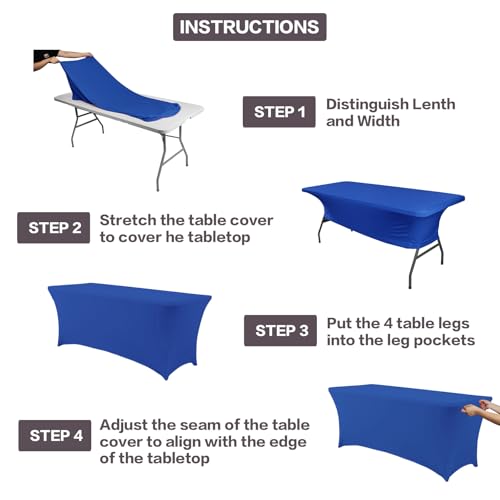 INSTRUCTIONS

STEP 1 Distinguish Lenth and Width

STEP 2 Stretch the table cover to cover he tabletop

STEP 3 Put the 4 table legs into the leg pockets

STEP 4 Adjust the seam of the table cover to align with the edge of the tabletop