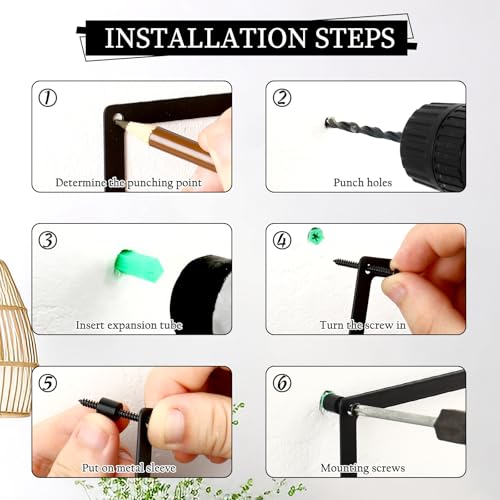 INSTALLATION STEPS

①
Determine the punching point

②
Punch holes

③
Insert expansion tube

④
Turn the screw in

⑤
Put on metal sleeve

⑥
Mounting screws