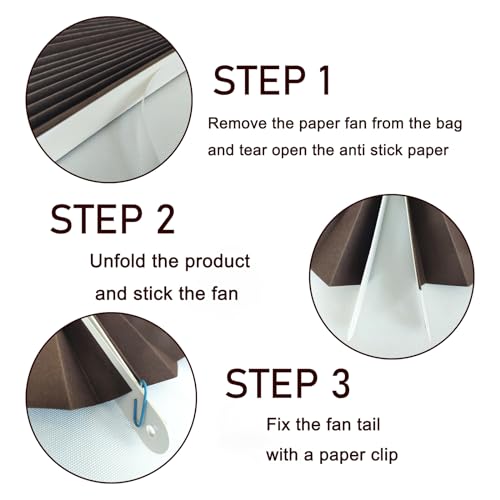 STEP 1

Remove the paper fan from the bag and tear open the anti stick paper

STEP 2

Unfold the product and stick the fan

STEP 3

Fix the fan tail with a paper clip