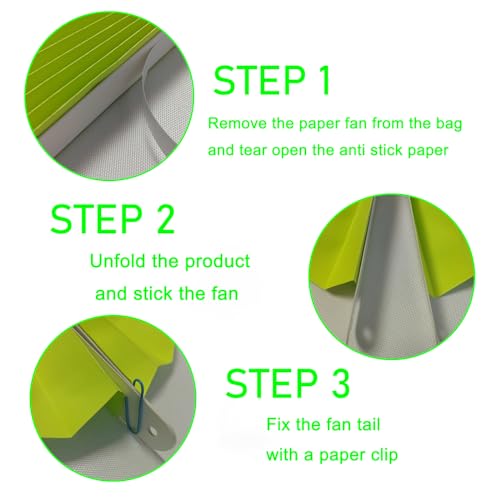 STEP 1

Remove the paper fan from the bag and tear open the anti stick paper

STEP 2

Unfold the product and stick the fan

STEP 3

Fix the fan tail with a paper clip