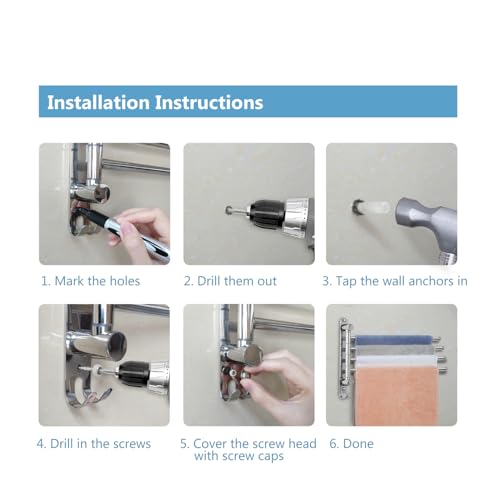 Installation Instructions

1. Mark the holes

2. Drill them out

3. Tap the wall anchors in

4. Drill in the screws

5. Cover the screw head with screw caps

6. Done