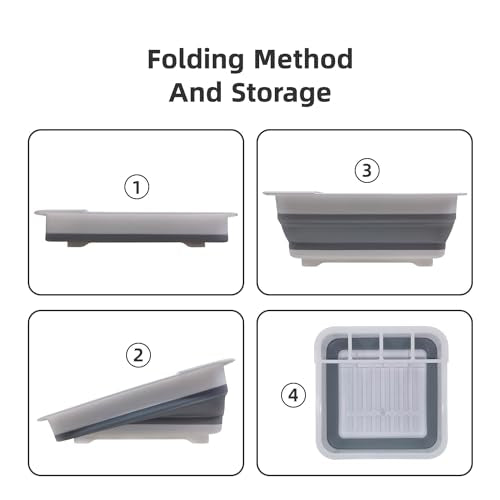 Folding Method
And Storage

①

③

②

④