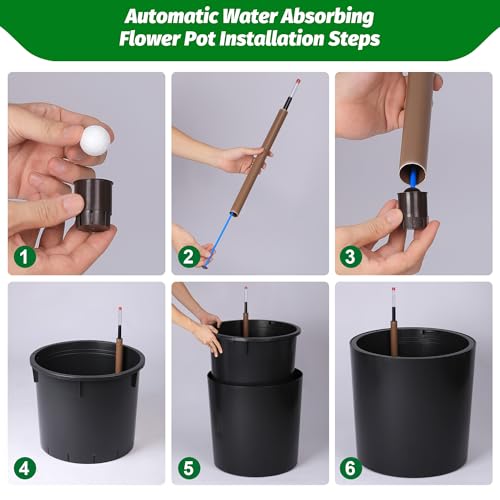 Automatic Water Absorbing
Flower Pot Installation Steps

1

2

3

4

5

6