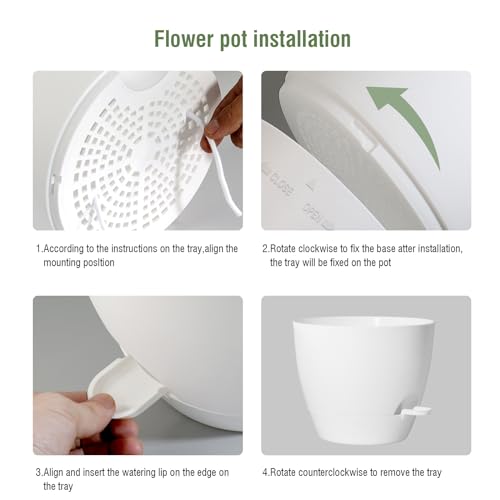 Flower pot installation

CLOSE
OPEN

1.According to the instructions on the tray,align the mounting posltion

2.Rotate clockwise to fix the base atter installation, the tray will be fixed on the pot

3.Align and insert the watering lip on the edge on the tray

4.Rotate counterclockwise to remove the tray