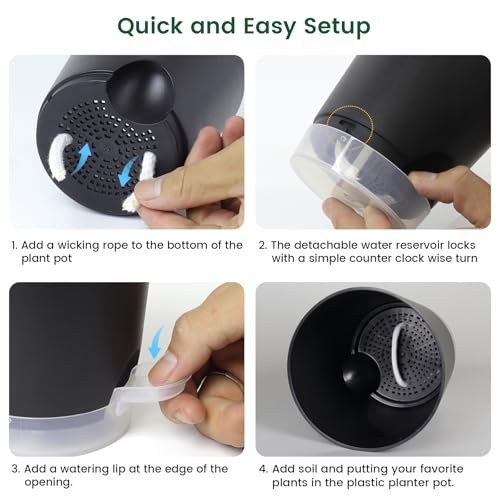 Quick and Easy Setup

1. Add a wicking rope to the bottom of the plant pot

2. The detachable water reservoir locks with a simple counter clock wise turn

3. Add a watering lip at the edge of the opening.

4. Add soil and putting your favorite plants in the plastic planter pot.