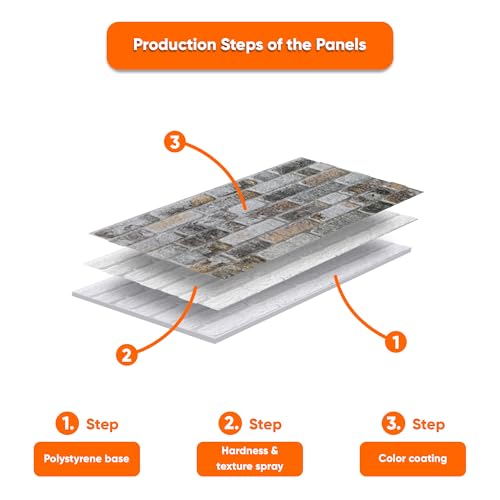 Production Steps of the Panels

3

2

1

1. Step
Polystyrene base

2. Step
Hardness & texture spray

3. Step
Color coating