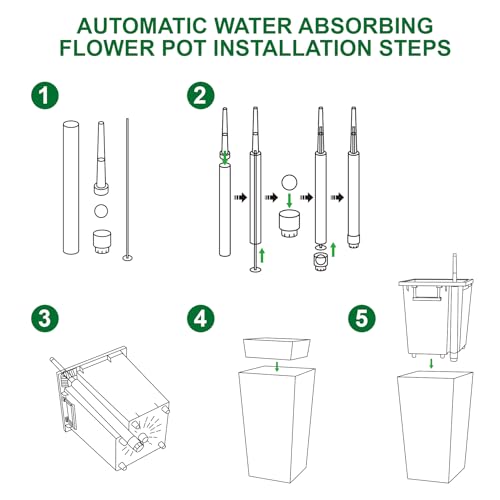 AUTOMATIC WATER ABSORBING FLOWER POT INSTALLATION STEPS

1

2

3

4

5