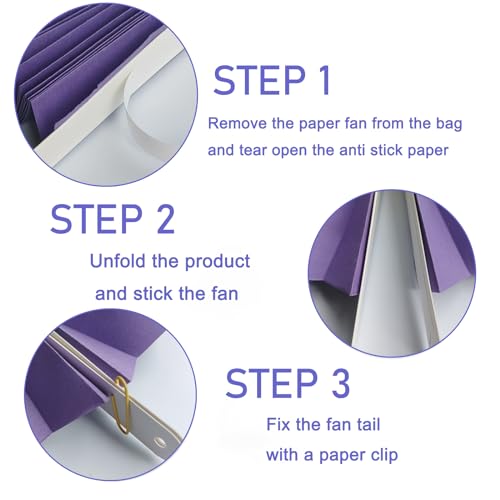 STEP 1

Remove the paper fan from the bag and tear open the anti stick paper

STEP 2

Unfold the product and stick the fan

STEP 3

Fix the fan tail with a paper clip