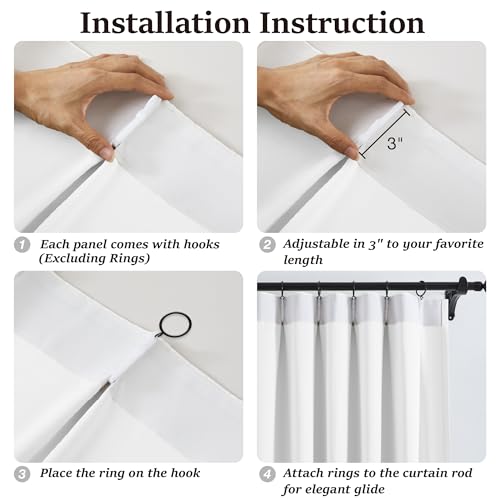 Installation Instruction

3"

1 Each panel comes with hooks (Excluding Rings)

2 Adjustable in 3" to your favorite length

3 Place the ring on the hook

4 Attach rings to the curtain rod for elegant glide