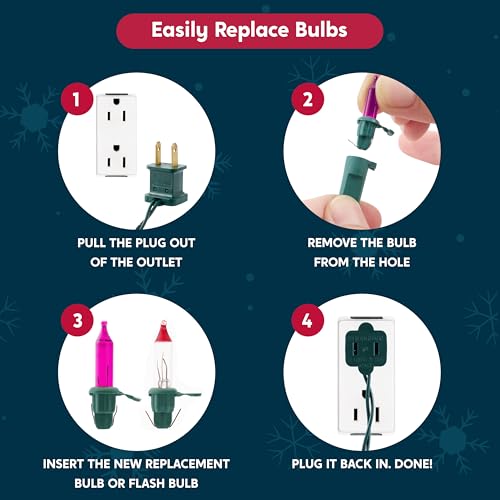 Easily Replace Bulbs

1

PULL THE PLUG OUT OF THE OUTLET

2

REMOVE THE BULB FROM THE HOLE

3

INSERT THE NEW REPLACEMENT BULB OR FLASH BULB

4

PLUG IT BACK IN. DONE!