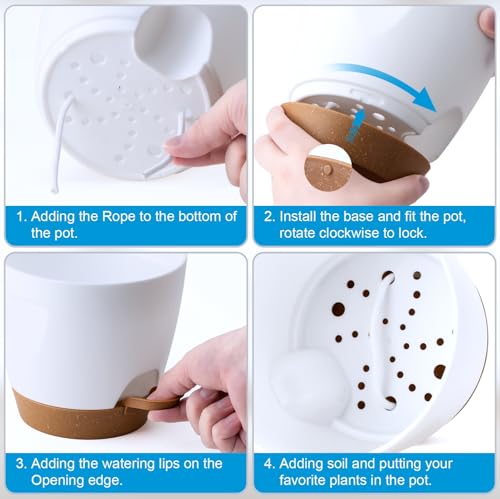 1. Adding the Rope to the bottom of the pot.

2. Install the base and fit the pot, rotate clockwise to lock.

3. Adding the watering lips on the Opening edge.

4. Adding soil and putting your favorite plants in the pot.