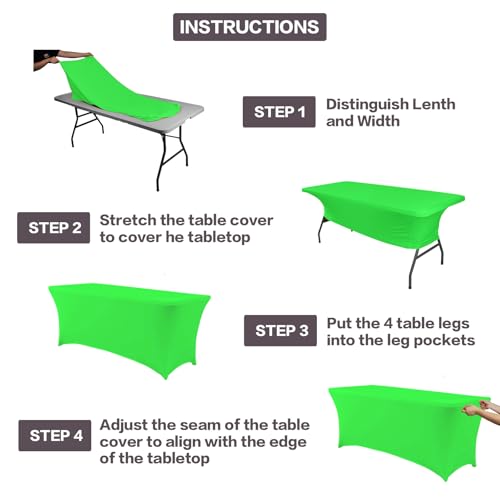 INSTRUCTIONS

STEP 1 Distinguish Lenth and Width

STEP 2 Stretch the table cover to cover he tabletop

STEP 3 Put the 4 table legs into the leg pockets

STEP 4 Adjust the seam of the table cover to align with the edge of the tabletop