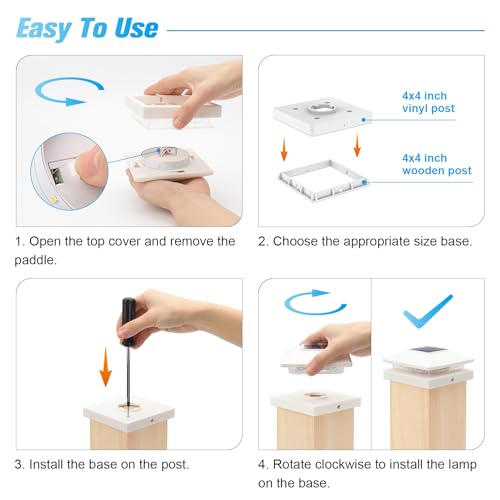 Easy To Use

1. Open the top cover and remove the paddle.

4x4 inch vinyl post

4x4 inch wooden post

2. Choose the appropriate size base.

3. Install the base on the post.

4. Rotate clockwise to install the lamp on the base.