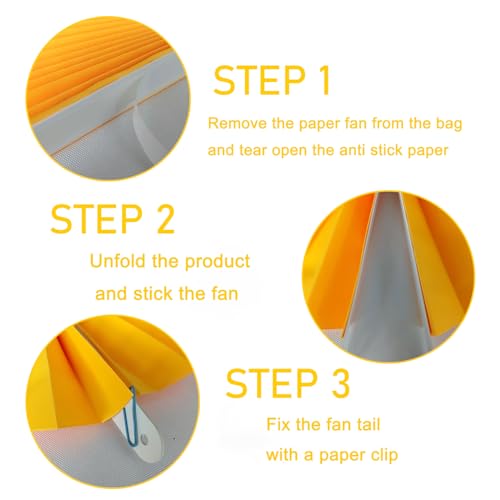 STEP 1

Remove the paper fan from the bag and tear open the anti stick paper

STEP 2

Unfold the product and stick the fan

STEP 3

Fix the fan tail with a paper clip