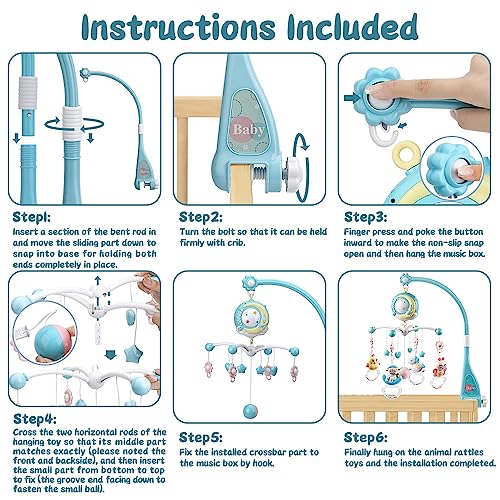 Instructions Included

Baby

Step1:
Insert a section of the bent rod in and move the sliding part down to snap into base for holding both ends completely in place.

Step2:
Turn the bolt so that it can be held firmly with crib.

Step3:
Finger press and poke the button inward to make the non-slip snap open and then hang the music box.

Step4:
Cross the two horizontal rods of the hanging toy so that its middle part matches exactly (please noted the front and backside), and then insert the small part from bottom to top to fix (the groove end facing down to fasten the small ball).

Step5:
Fix the installed crossbar part to the music box by hook.

Step6:
Finally hung on the animal rattles toys and the installation completed.