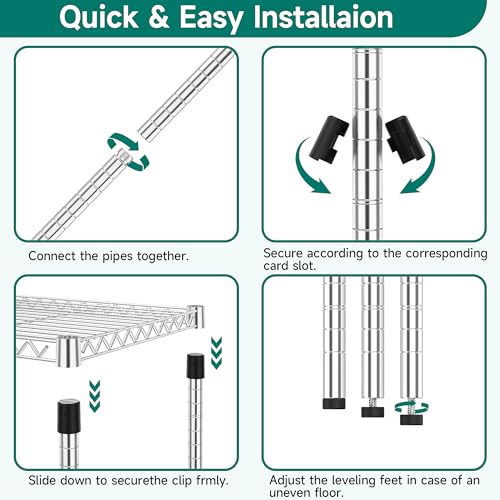 Quick & Easy Installaion

Connect the pipes together.

Secure according to the corresponding card slot.

Slide down to securethe clip frmly.

Adjust the leveling feet in case of an uneven floor.