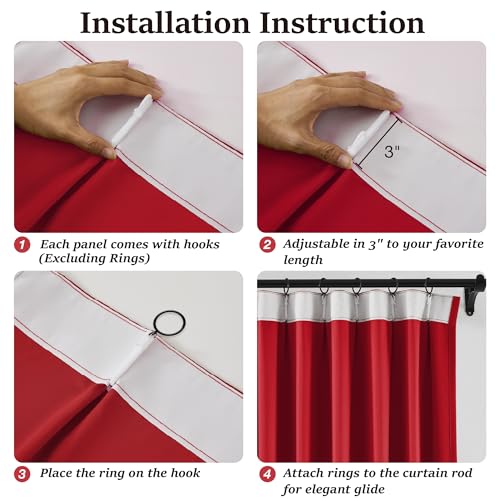 Installation Instruction

3"

1 Each panel comes with hooks (Excluding Rings)

2 Adjustable in 3" to your favorite length

3 Place the ring on the hook

4 Attach rings to the curtain rod for elegant glide